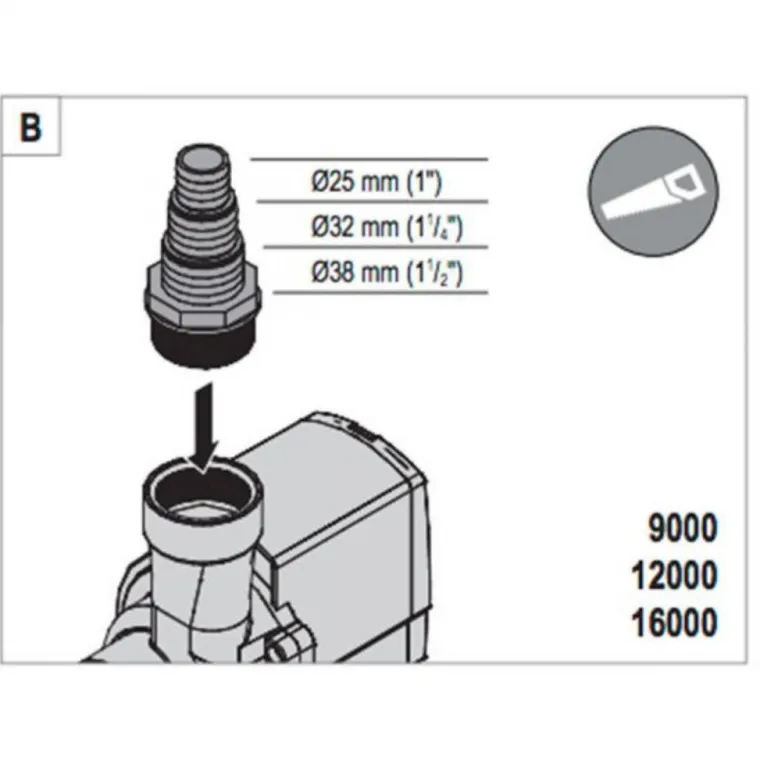 B

Ø25 mm (1")

Ø32 mm ($1^1/_4$")

Ø38 mm ($1^1/_2$")

9000
12000
16000