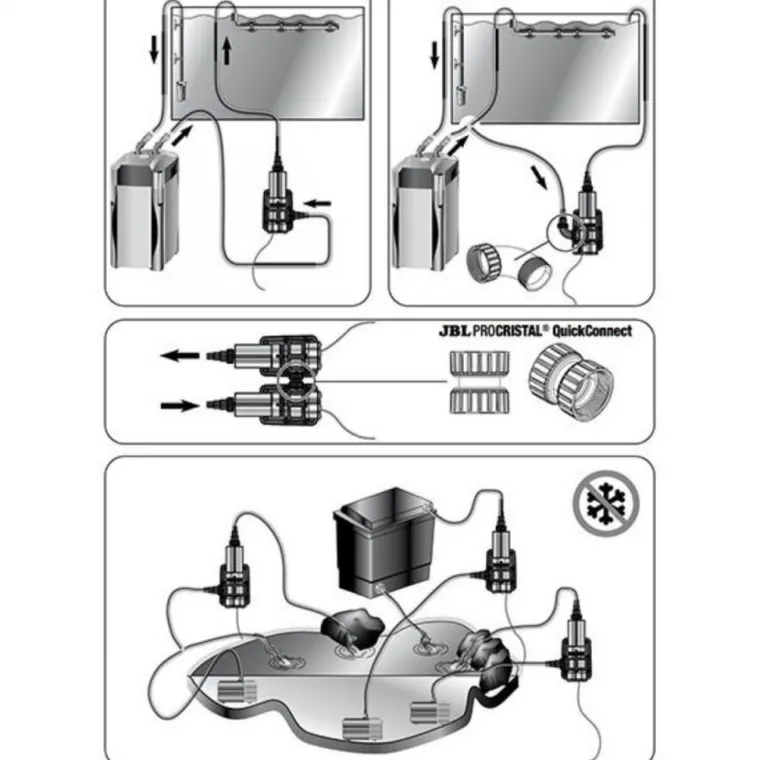 JBL PROCRISTAL® QuickConnect