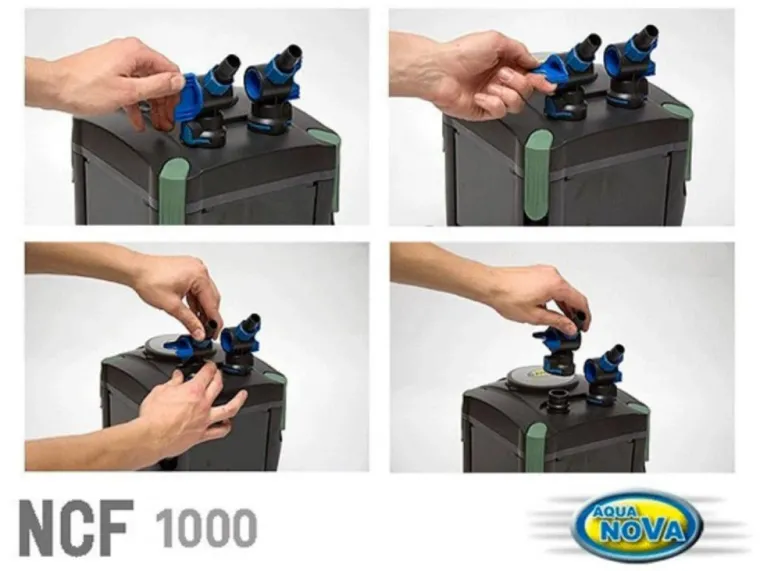 NCF 1000

AQUA NOVA